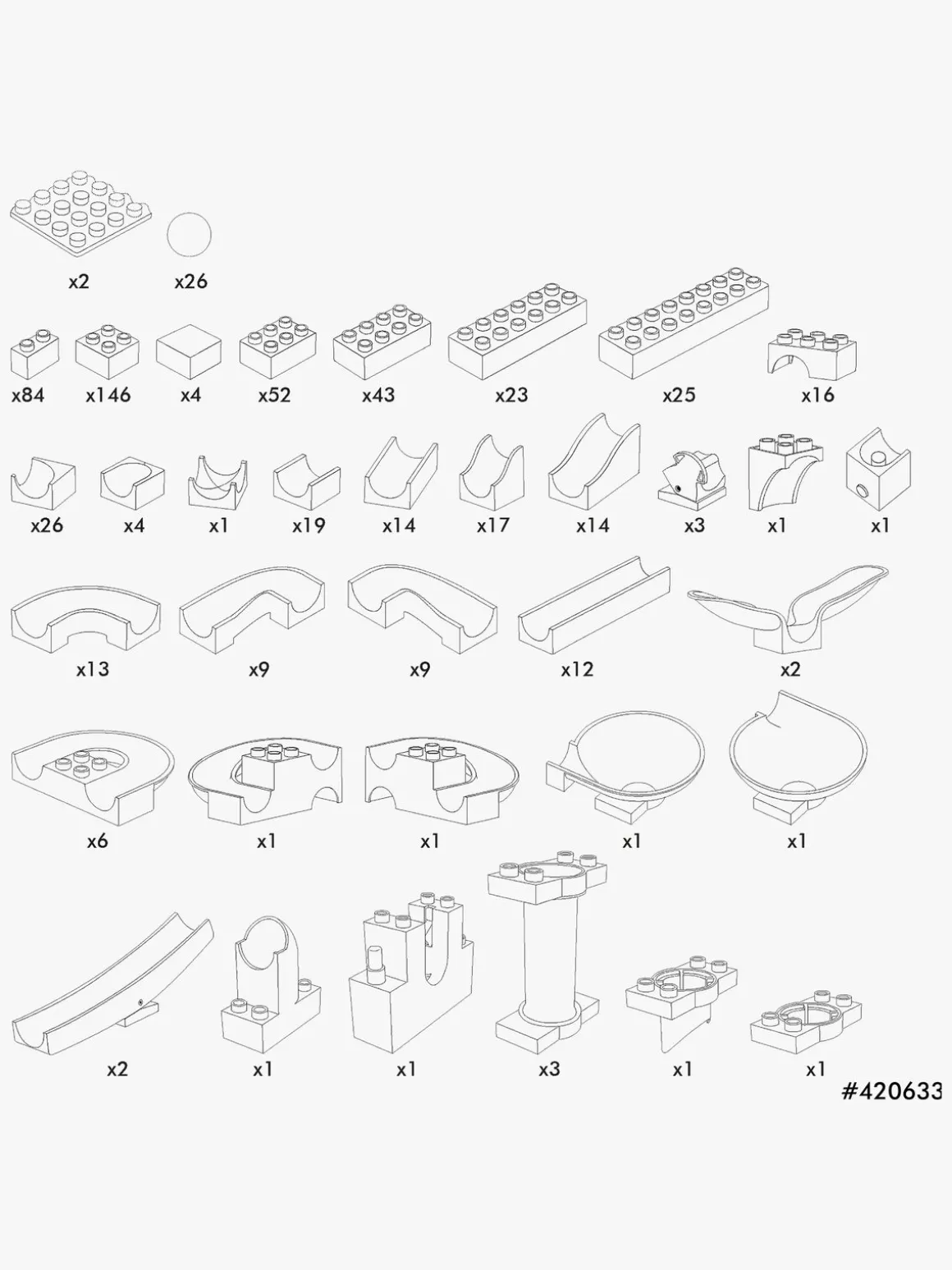 x2 x26

x84 x146 x4 x52 x43 x23 x25 x16

x26 x4 x1 x19 x14 x17 x14 x3 x1 x1

x13 x9 x9 x12 x2

x6 x1 x1 x1 x1

x2 x1 x1 x3 x1 x1

#420633