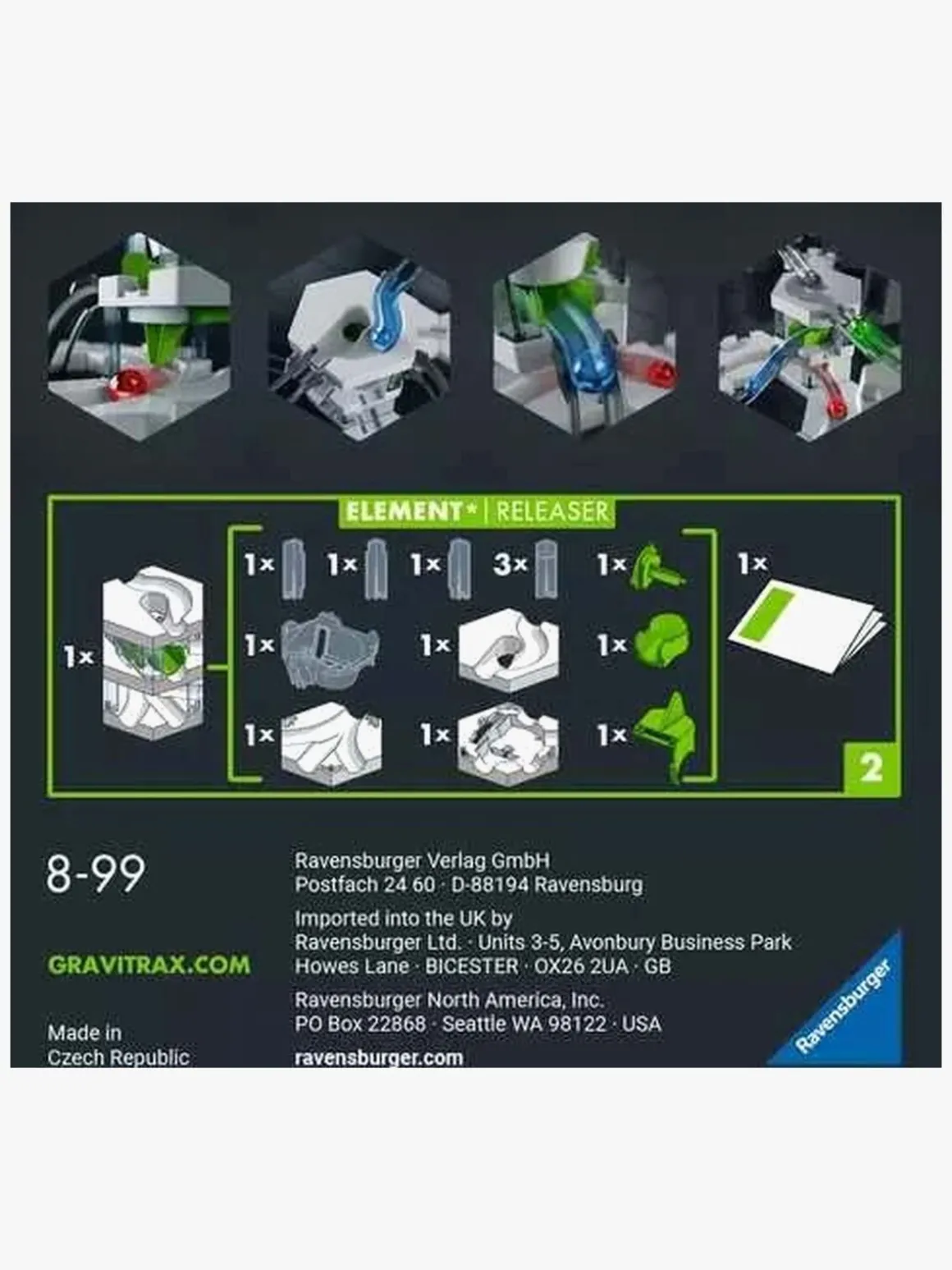 ELEMENT* | RELEASER

1x

1x 1x 1x 3x 1x

1x 1x 1x

1x 1x 1x

1x

2

8-99

GRAVITRAX.COM

Made in Czech Republic

Ravensburger Verlag GmbH
Postfach 24 60 · D-88194 Ravensburg

Imported into the UK by
Ravensburger Ltd. · Units 3-5, Avonbury Business Park
Howes Lane · BICESTER · OX26 2UA · GB

Ravensburger North America, Inc.
PO Box 22868 · Seattle WA 98122 · USA

ravensburger.com

Ravensburger